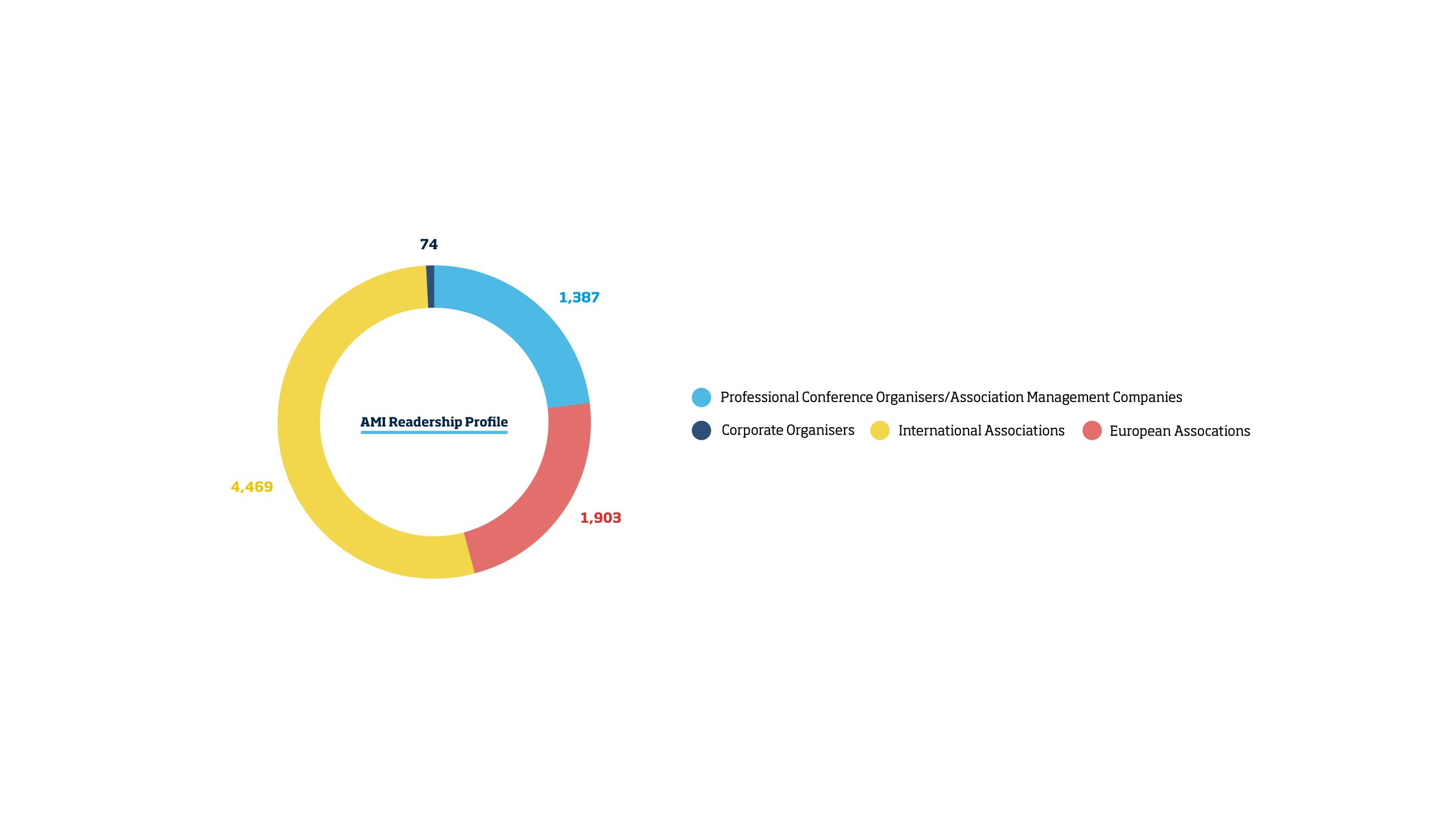 74

1,387

AMI Readership Profile

4,469

1,903

Professional Conference Organisers/Association Management Companies

Corporate Organisers

International Associations

European Assocations